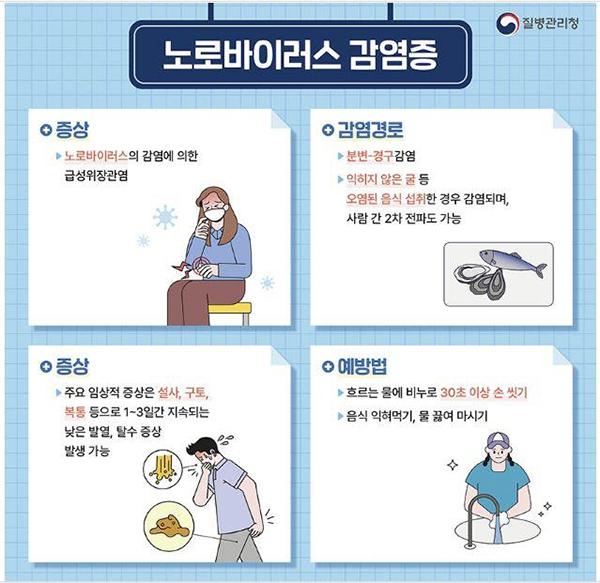 질병관리청

노로바이러스 감염증

증상

노로바이러스의 감염에 의한 급성위장관염

감염경로

분변-경구감염

익히지 않은 굴 등 오염된 음식 섭취한 경우 감염되며, 사람 간 2차 전파도 가능

증상

주요 임상적 증상은 설사, 구토, 복통 등으로 1~3일간 지속되는 낮은 발열, 탈수 증상 발생 가능

예방법

흐르는 물에 비누로 30초 이상 손 씻기

음식 익혀먹기, 물 끓여 마시기